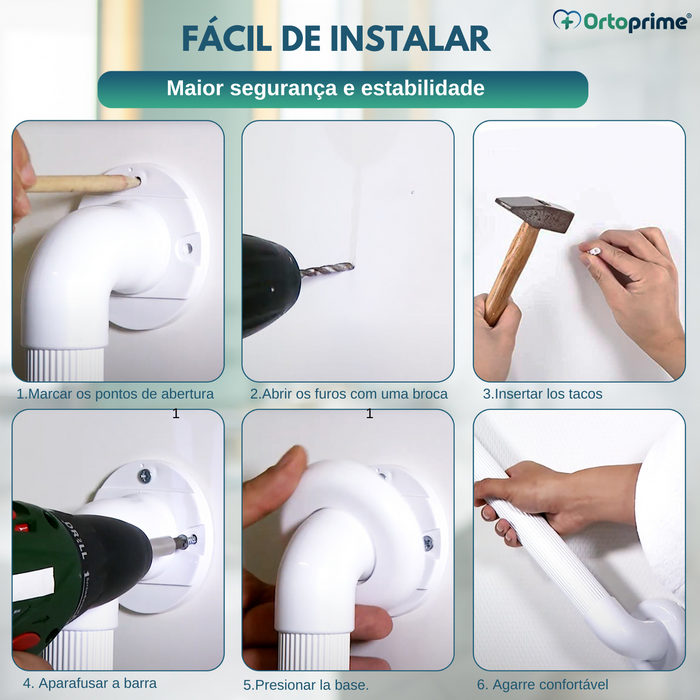 Ortoprime®

FÁCIL DE INSTALAR

Maior segurança e estabilidade

1.Marcar os pontos de abertura

2.Abrir os furos com uma broca

3.Insertar los tacos

1

1

DRILL

4. Aparafusar a barra

5.Presionar la base.

6. Agarre confortável