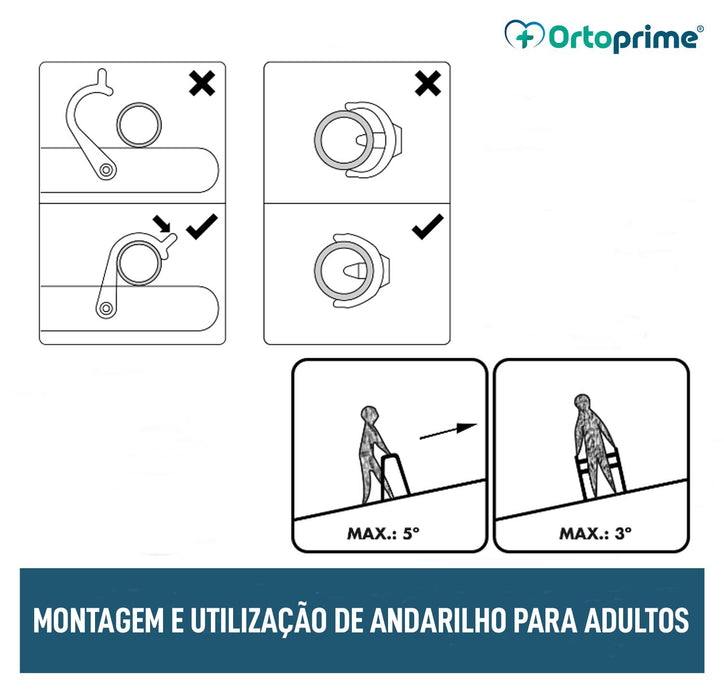 Ortoprime®

MAX.: 5°

MAX.: 3°

MONTAGEM E UTILIZAÇÃO DE ANDARILHO PARA ADULTOS