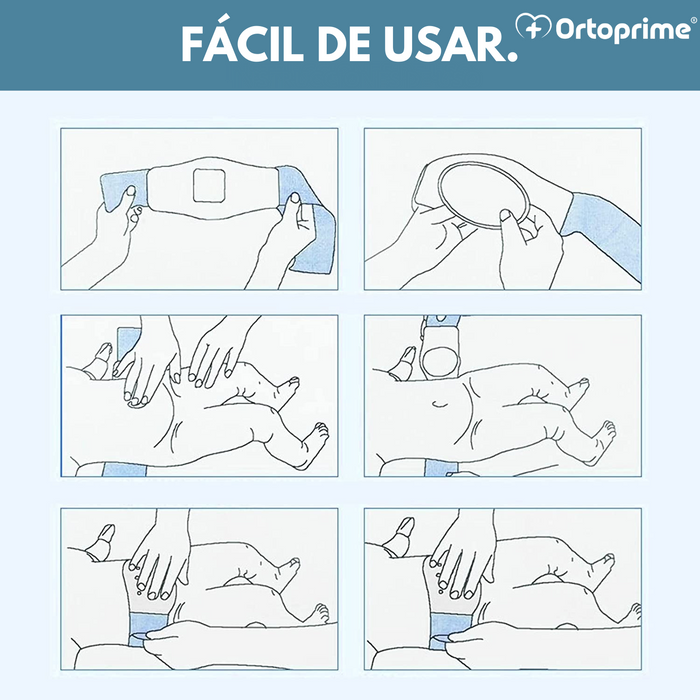 FÁCIL DE USAR.

Ortoprime®