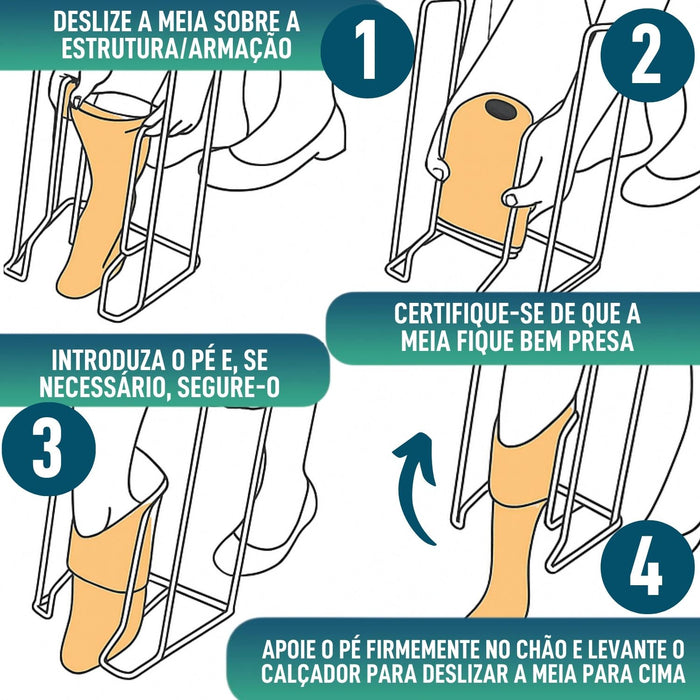 DESLIZE A MEIA SOBRE A ESTRUTURA/ARMAÇÃO

1

2

CERTIFIQUE-SE DE QUE A MEIA FIQUE BEM PRESA

INTRODUZA O PÉ E, SE NECESSÁRIO, SEGURE-O

3

4

APOIE O PÉ FIRMEMENTE NO CHÃO E LEVANTE O CALÇADOR PARA DESLIZAR A MEIA PARA CIMA